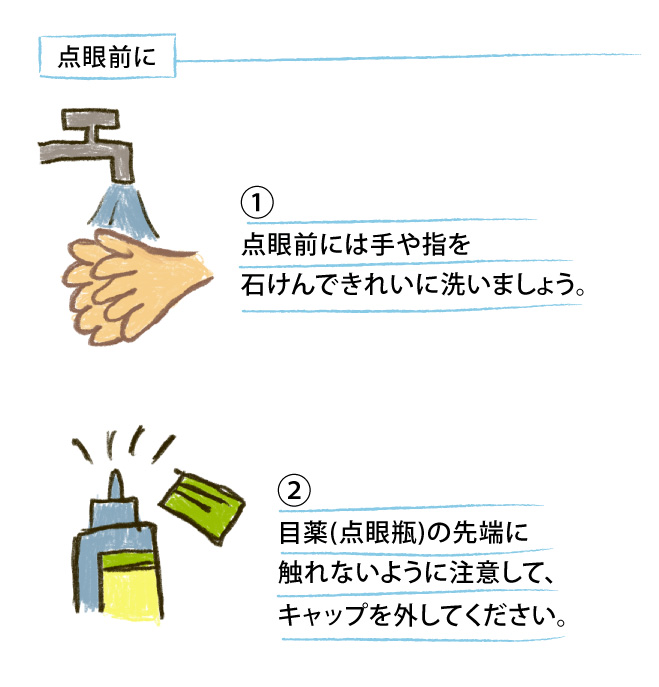 点眼前に

①
点眼前には手や指を
石けんできれいに洗いましょう。

②
目薬(点眼瓶)の先端に
触れないように注意して、
キャップを外してください。